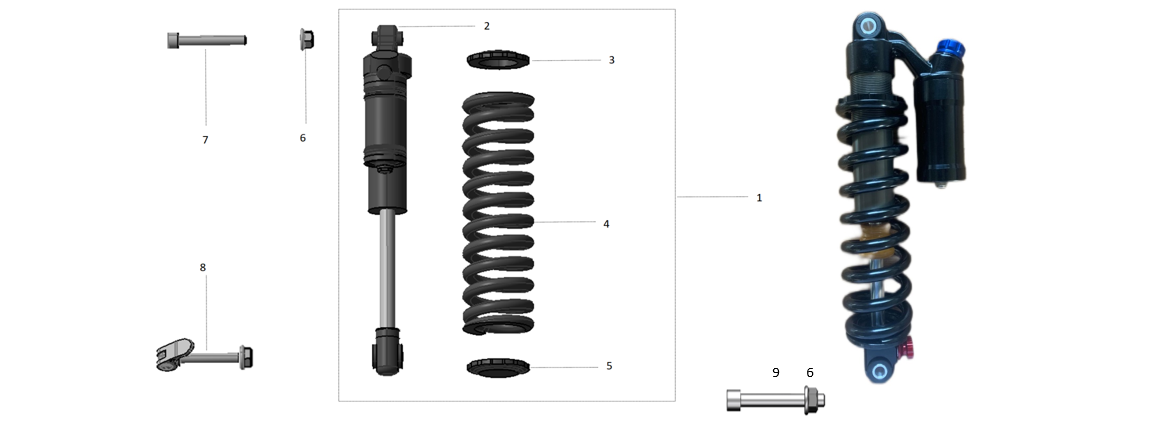 2
3
7
6
1
4
8
5
9
6